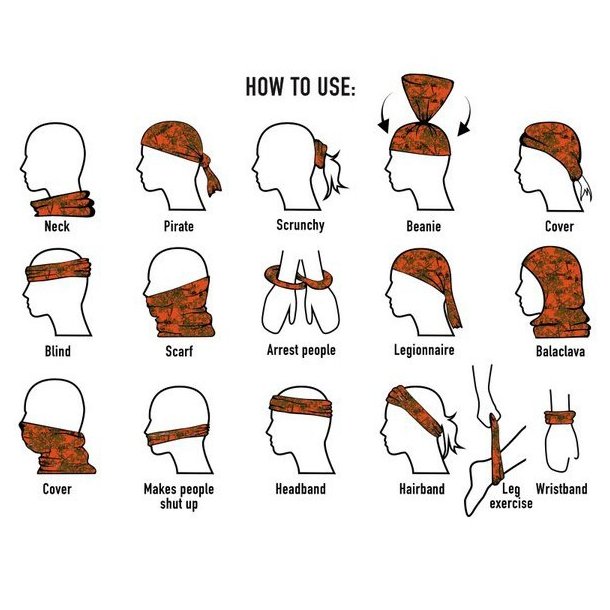 HOW TO USE:

Neck

Pirate

Scrunchy

Beanie

Cover

Blind

Scarf

Arrest people

Legionnaire

Balaclava

Cover

Makes people shut up

Headband

Hairband

Leg exercise

Wristband